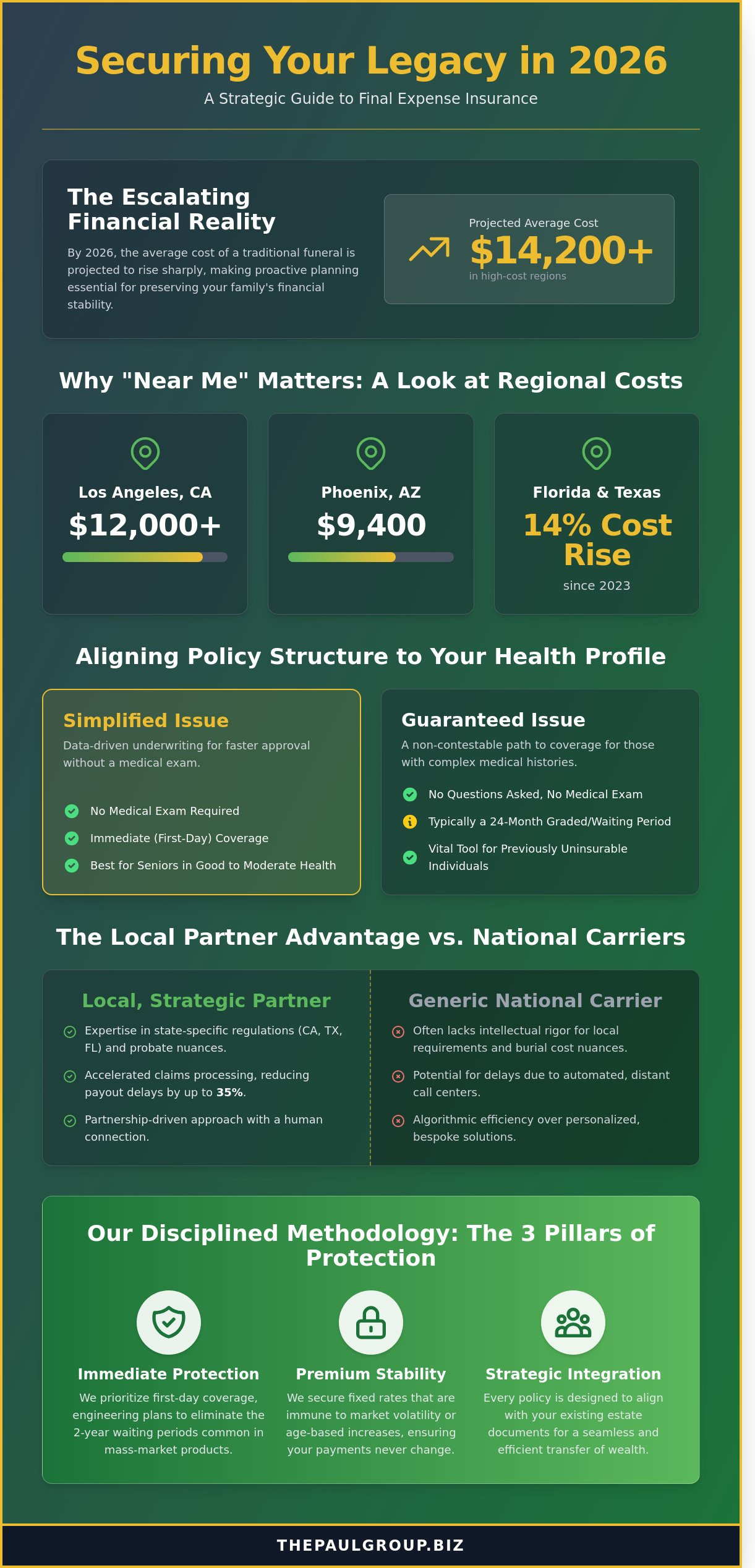 Securing Your Legacy in 2026

A Strategic Guide to Final Expense Insurance

The Escalating Financial Reality

By 2026, the average cost of a traditional funeral is projected to rise sharply, making proactive planning essential for preserving your family's financial stability.

Projected Average Cost

$14,200+

in high-cost regions

Why "Near Me" Matters: A Look at Regional Costs

Los Angeles, CA

$12,000+

Phoenix, AZ

$9,400

Florida & Texas

14% Cost Rise

since 2023

Aligning Policy Structure to Your Health Profile

Simplified Issue

Data-driven underwriting for faster approval without a medical exam.

No Medical Exam Required

Immediate (First-Day) Coverage

Best for Seniors in Good to Moderate Health

Guaranteed Issue

A non-contestable path to coverage for those with complex medical histories.

No Questions Asked, No Medical Exam

Typically a 24-Month Graded/Waiting Period

Vital Tool for Previously Uninsurable Individuals

The Local Partner Advantage vs. National Carriers

Local, Strategic Partner

Expertise in state-specific regulations (CA, TX, FL) and probate nuances.

Accelerated claims processing, reducing payout delays by up to 35%.

Partnership-driven approach with a human connection.

Generic National Carrier

Often lacks intellectual rigor for local requirements and burial cost nuances.

Potential for delays due to automated, distant call centers.

Algorithmic efficiency over personalized, bespoke solutions.

Our Disciplined Methodology: The 3 Pillars of Protection

Immediate Protection

We prioritize first-day coverage, engineering plans to eliminate the 2-year waiting periods common in mass-market products.

Premium Stability

We secure fixed rates that are immune to market volatility or age-based increases, ensuring your payments never change.

Strategic Integration

Every policy is designed to align with your existing estate documents for a seamless and efficient transfer of wealth.

THEPAULGROUP.BIZ